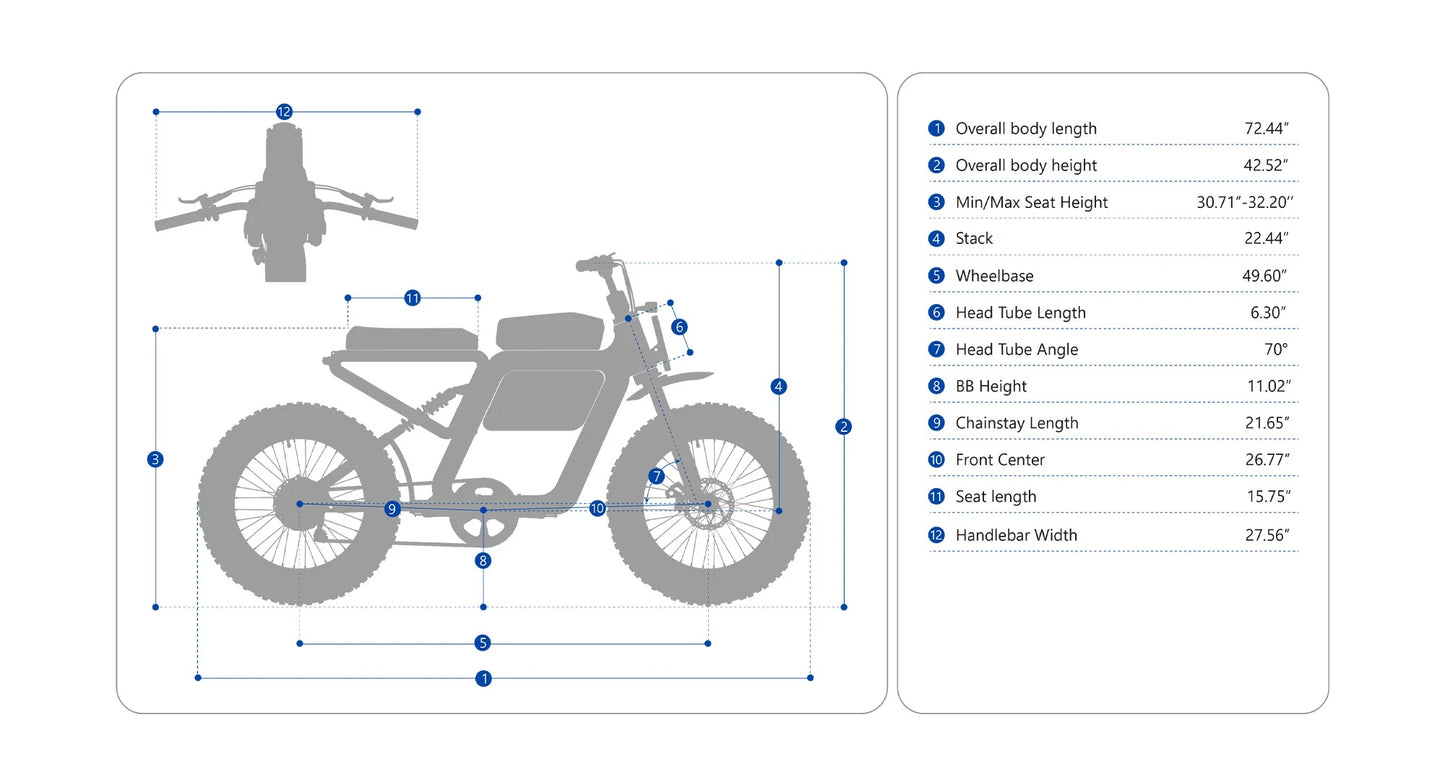 12

11

6

4

2

3

7

9

10

8

5

1

| | | |
|---|---|---|
| 1 | Overall body length | 72.44″ |
| 2 | Overall body height | 42.52″ |
| 3 | Min/Max Seat Height | 30.71″-32.20″ |
| 4 | Stack | 22.44″ |
| 5 | Wheelbase | 49.60″ |
| 6 | Head Tube Length | 6.30″ |
| 7 | Head Tube Angle | 70° |
| 8 | BB Height | 11.02″ |
| 9 | Chainstay Length | 21.65″ |
| 10 | Front Center | 26.77″ |
| 11 | Seat length | 15.75″ |
| 12 | Handlebar Width | 27.56″ |